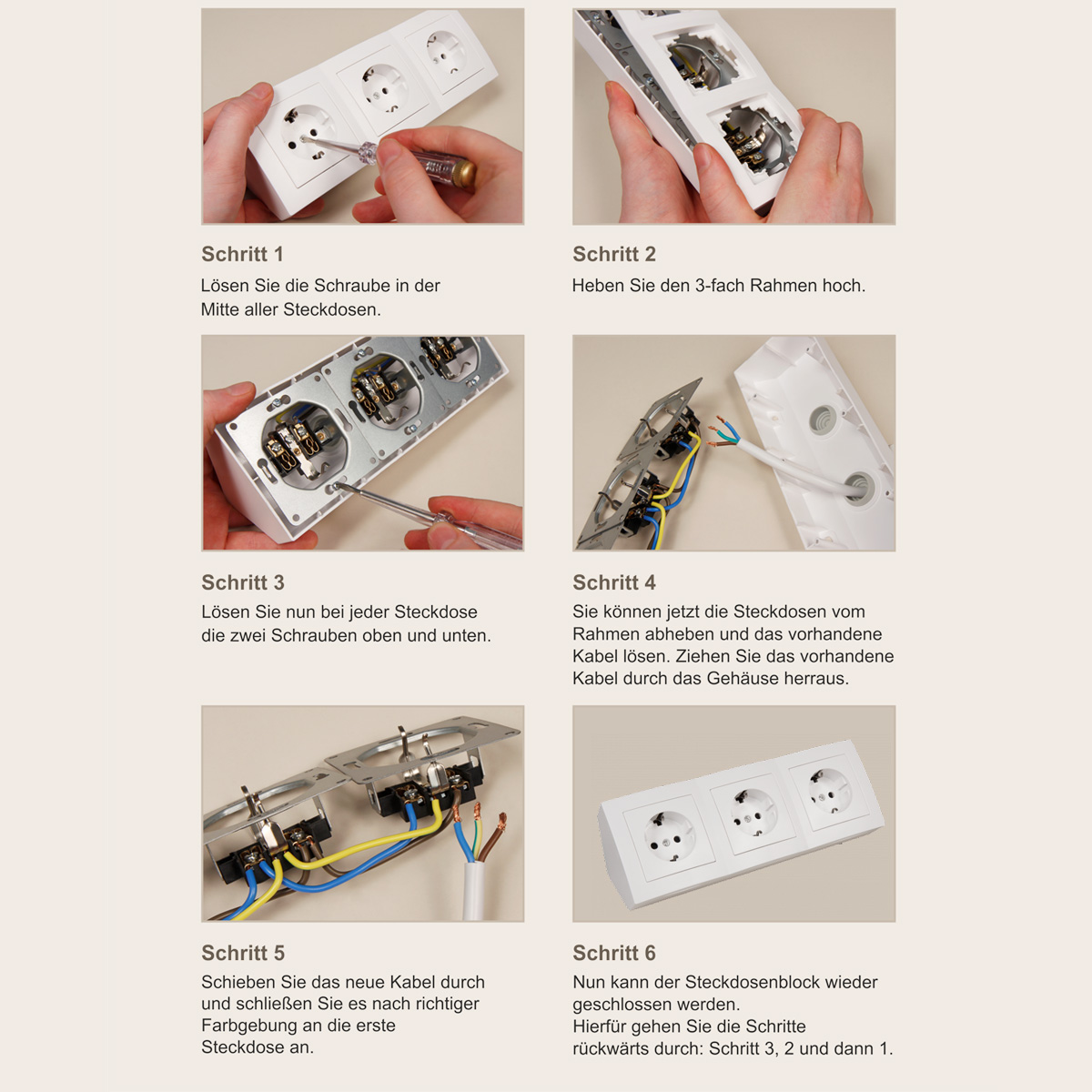 Schritt 1
Lösen Sie die Schraube in der Mitte aller Steckdosen.

Schritt 2
Heben Sie den 3-fach Rahmen hoch.

Schritt 3
Lösen Sie nun bei jeder Steckdose die zwei Schrauben oben und unten.

Schritt 4
Sie können jetzt die Steckdosen vom Rahmen abheben und das vorhandene Kabel lösen. Ziehen Sie das vorhandene Kabel durch das Gehäuse herraus.

Schritt 5
Schieben Sie das neue Kabel durch und schließen Sie es nach richtiger Farbgebung an die erste Steckdose an.

Schritt 6
Nun kann der Steckdosenblock wieder geschlossen werden.
Hierfür gehen Sie die Schritte rückwärts durch: Schritt 3, 2 und dann 1.